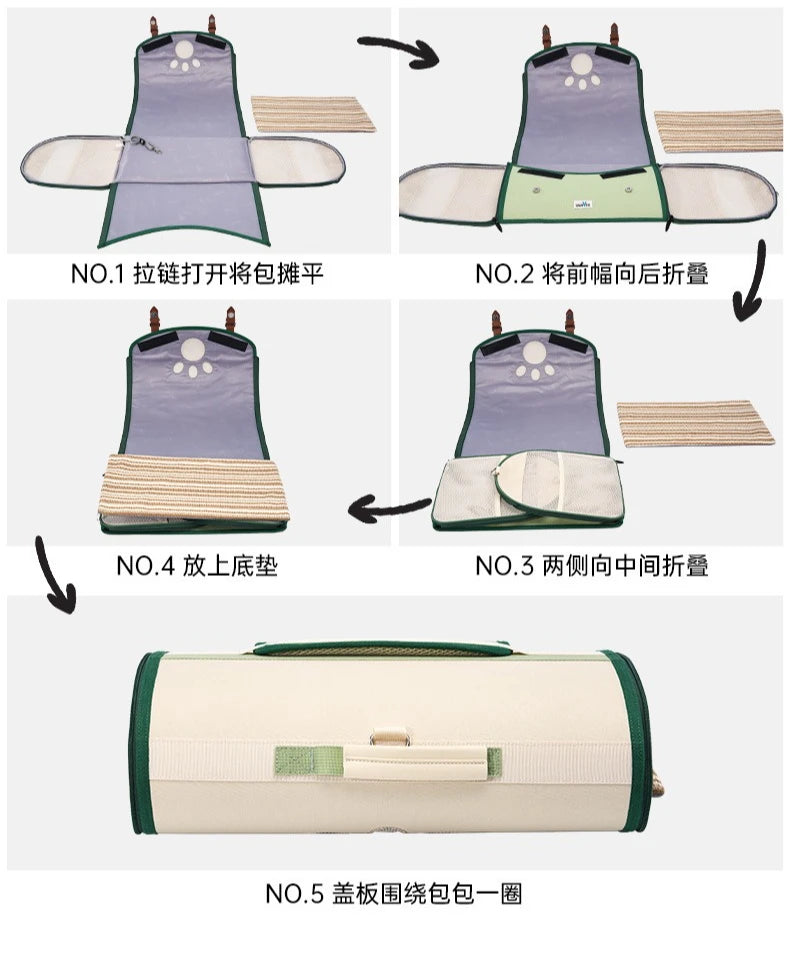 NO.1 拉链打开将包摊平

NO.2 将前幅向后折叠

NO.4 放上底垫

NO.3 两侧向中间折叠

NO.5 盖板围绕包包一圈